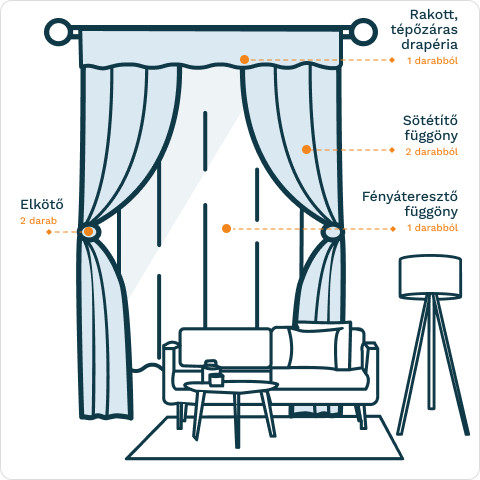 Rakott, tépőzáras drapéria
1 darabból

Sötétítő függöny
2 darabból

Elkötő
2 darab

Fényáteresztő függöny
1 darabból